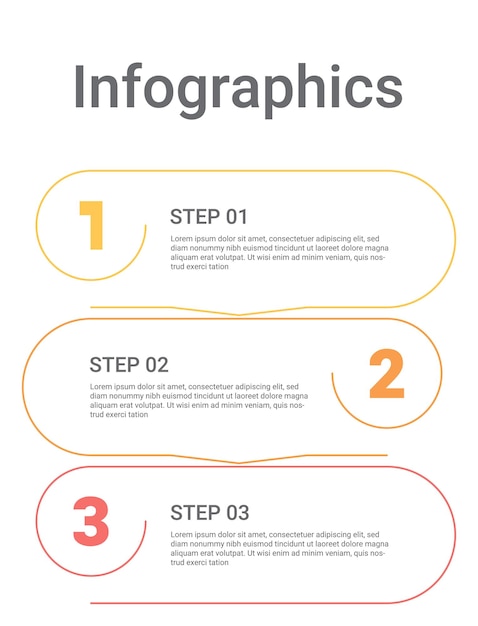 Infographics

1

STEP 01

Lorem ipsum dolor sit amet, consectetuer adipiscing elit, sed diam nonummy nibh euismod tincidunt ut laoreet dolore magna aliquam erat volutpat. Ut wisi enim ad minim veniam, quis nostrud exerci tation

STEP 02

Lorem ipsum dolor sit amet, consectetuer adipiscing elit, sed diam nonummy nibh euismod tincidunt ut laoreet dolore magna aliquam erat volutpat. Ut wisi enim ad minim veniam, quis nostrud exerci tation

2

3

STEP 03

Lorem ipsum dolor sit amet, consectetuer adipiscing elit, sed diam nonummy nibh euismod tincidunt ut laoreet dolore magna aliquam erat volutpat. Ut wisi enim ad minim veniam, quis nostrud exerci tation