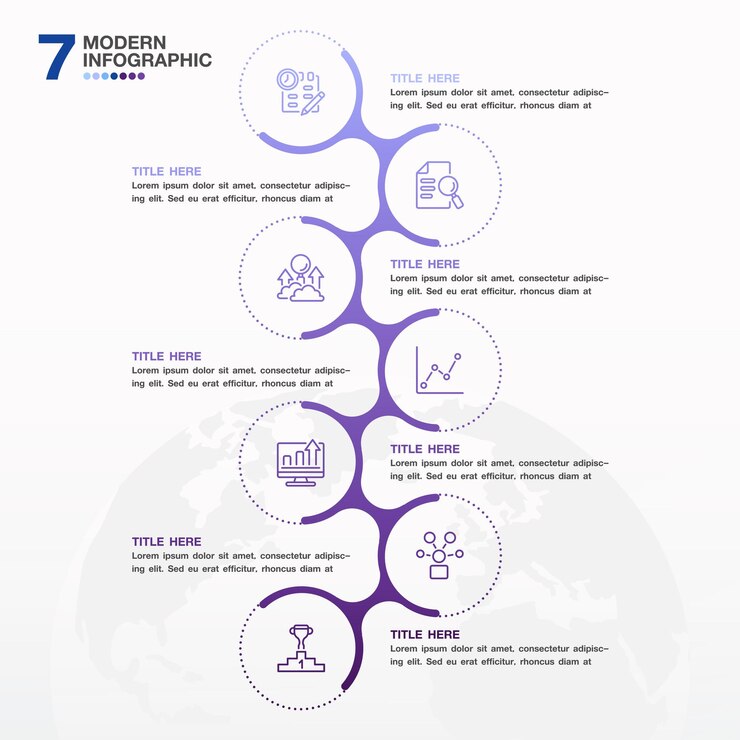 7 MODERN INFOGRAPHIC

TITLE HERE
Lorem ipsum dolor sit amet, consectetur adipiscing elit. Sed eu erat efficitur, rhoncus diam at

TITLE HERE
Lorem ipsum dolor sit amet, consectetur adipiscing elit. Sed eu erat efficitur, rhoncus diam at

TITLE HERE
Lorem ipsum dolor sit amet, consectetur adipiscing elit. Sed eu erat efficitur, rhoncus diam at

TITLE HERE
Lorem ipsum dolor sit amet, consectetur adipiscing elit. Sed eu erat efficitur, rhoncus diam at

TITLE HERE
Lorem ipsum dolor sit amet, consectetur adipiscing elit. Sed eu erat efficitur, rhoncus diam at

TITLE HERE
Lorem ipsum dolor sit amet, consectetur adipiscing elit. Sed eu erat efficitur, rhoncus diam at

1

TITLE HERE
Lorem ipsum dolor sit amet, consectetur adipiscing elit. Sed eu erat efficitur, rhoncus diam at