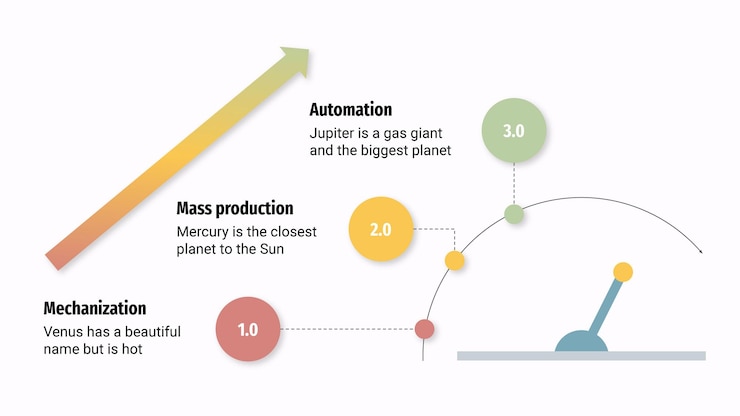 Automation
Jupiter is a gas giant and the biggest planet

3.0

Mass production
Mercury is the closest planet to the Sun

2.0

Mechanization
Venus has a beautiful name but is hot

1.0