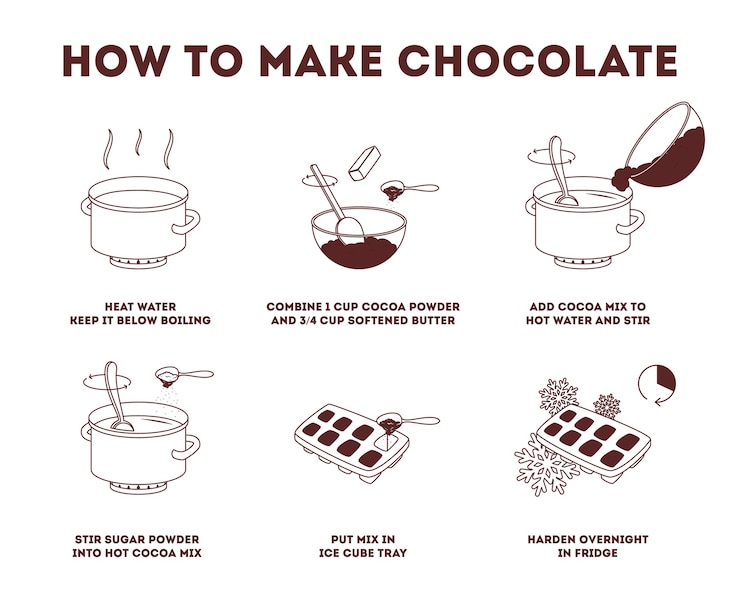 HOW TO MAKE CHOCOLATE

HEAT WATER
KEEP IT BELOW BOILING

COMBINE 1 CUP COCOA POWDER
AND 3/4 CUP SOFTENED BUTTER

ADD COCOA MIX TO
HOT WATER AND STIR

STIR SUGAR POWDER
INTO HOT COCOA MIX

PUT MIX IN
ICE CUBE TRAY

HARDEN OVERNIGHT
IN FRIDGE