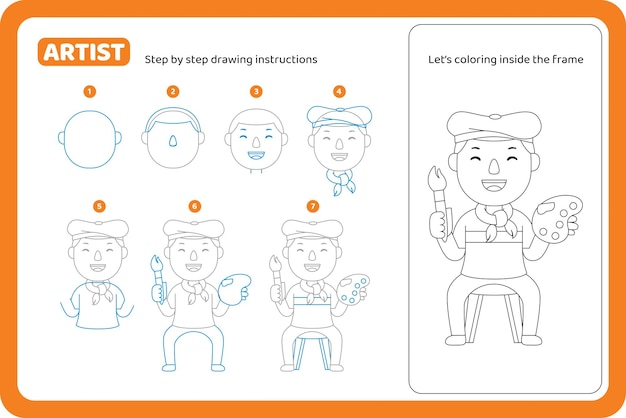 ARTIST

Step by step drawing instructions

1

2

3

4

5

6

7

Let's coloring inside the frame