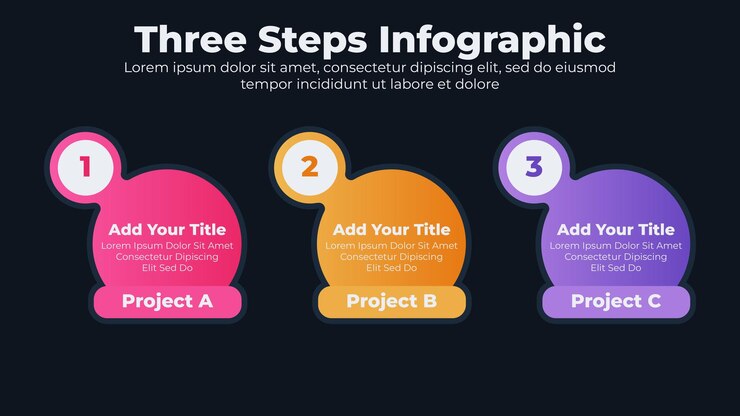 Three Steps Infographic

Lorem ipsum dolor sit amet, consectetur dipiscing elit, sed do eiusmod tempor incididunt ut labore et dolore

1

Add Your Title

Lorem Ipsum Dolor Sit Amet Consectetur Dipiscing Elit Sed Do

Project A

2

Add Your Title

Lorem Ipsum Dolor Sit Amet Consectetur Dipiscing Elit Sed Do

Project B

3

Add Your Title

Lorem Ipsum Dolor Sit Amet Consectetur Dipiscing Elit Sed Do

Project C