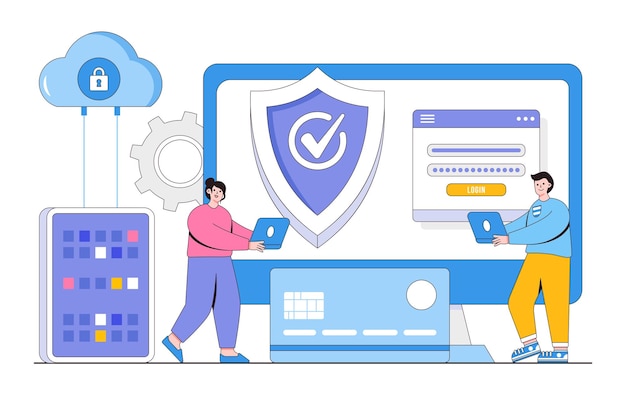 LOGIN