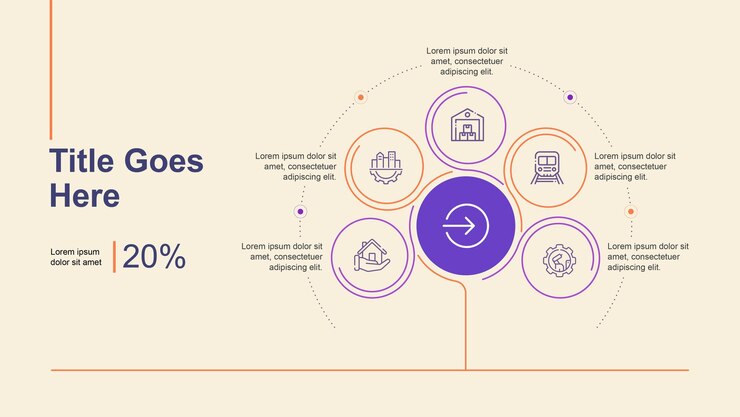 Title Goes Here

Lorem ipsum dolor sit amet

20%

Lorem ipsum dolor sit amet, consectetuer adipiscing elit.

Lorem ipsum dolor sit amet, consectetuer adipiscing elit.

Lorem ipsum dolor sit amet, consectetuer adipiscing elit.

Lorem ipsum dolor sit amet, consectetuer adipiscing elit.

Lorem ipsum dolor sit amet, consectetuer adipiscing elit.