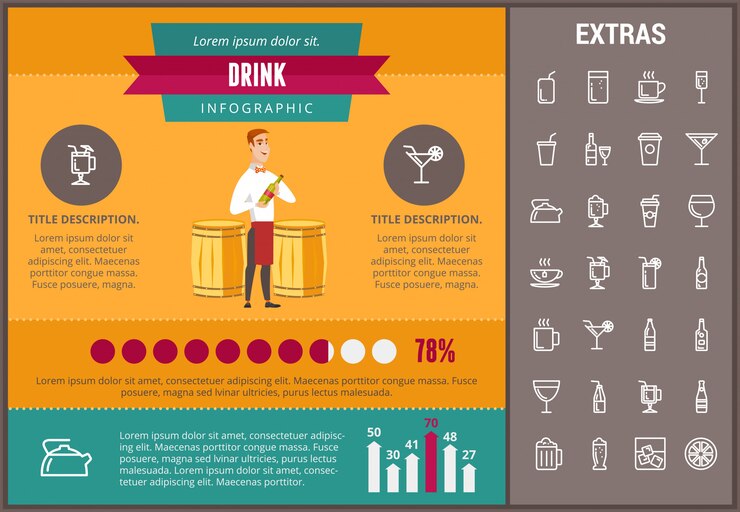 Lorem ipsum dolor sit.

DRINK

INFOGRAPHIC

TITLE DESCRIPTION.

Lorem ipsum dolor sit amet, consectetuer adipiscing elit. Maecenas porttitor congue massa. Fusce posuere, magna.

TITLE DESCRIPTION.

Lorem ipsum dolor sit amet, consectetuer adipiscing elit. Maecenas porttitor congue massa. Fusce posuere, magna.

78%

Lorem ipsum dolor sit amet, consectetuer adipiscing elit. Maecenas porttitor congue massa. Fusce posuere, magna sed lvinar ultricies, purus lectus malesuada.

Lorem ipsum dolor sit amet, consectetuer adipiscing elit. Maecenas porttitor congue massa. Fusce posuere, magna sed lvinar ultricies, purus lectus malesuada. Lorem ipsum dolor sit amet, consectetuer adipiscing elit. Maecenas porttitor.

50 30 41 70 48 27

EXTRAS