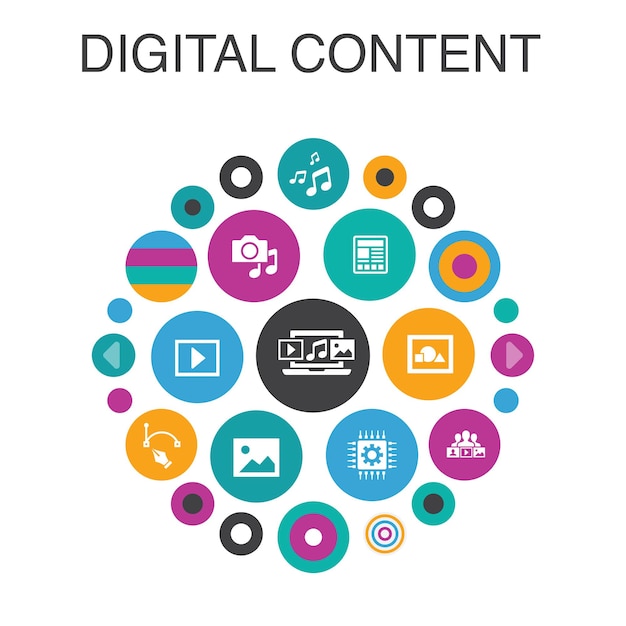 DIGITAL CONTENT