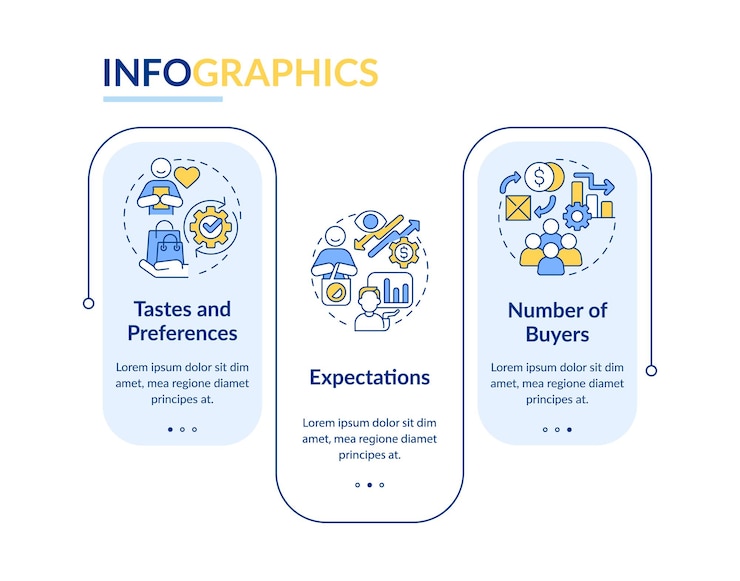 INFOGRAPHICS

Tastes and Preferences

Lorem ipsum dolor sit dim amet, mea regione diamet principes at.

Expectations

Lorem ipsum dolor sit dim amet, mea regione diamet principes at.

Number of Buyers

Lorem ipsum dolor sit dim amet, mea regione diamet principes at.