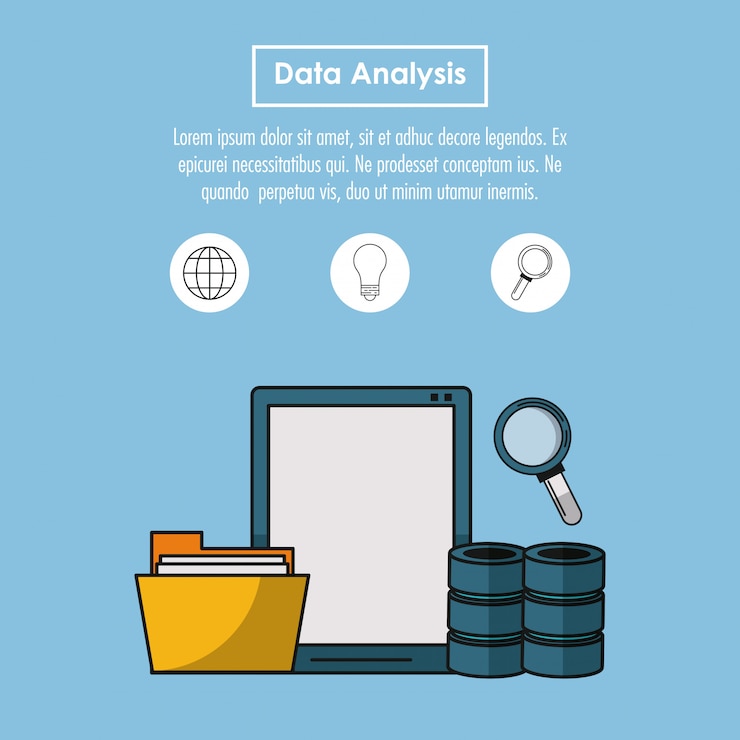 Data Analysis

Lorem ipsum dolor sit amet, sit et adhuc decore legendos. Ex epicurei necessitatibus qui. Ne prodesset conceptam ius. Ne quando perpetua vis, duo ut minim utamur inermis.