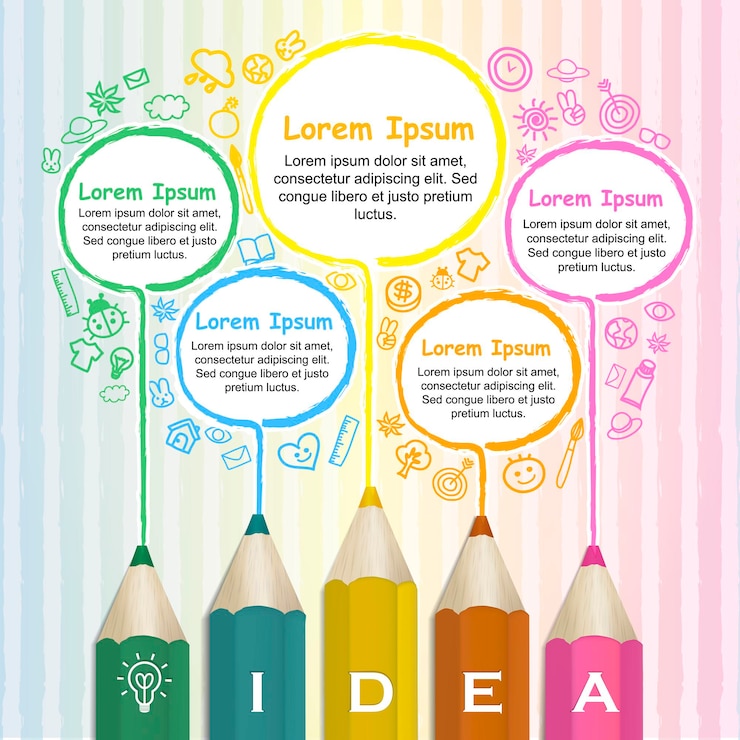 Lorem Ipsum
Lorem ipsum dolor sit amet, consectetur adipiscing elit. Sed congue libero et justo pretium luctus.

Lorem Ipsum
Lorem ipsum dolor sit amet, consectetur adipiscing elit. Sed congue libero et justo pretium luctus.

Lorem Ipsum
Lorem ipsum dolor sit amet, consectetur adipiscing elit. Sed congue libero et justo pretium luctus.

Lorem Ipsum
Lorem ipsum dolor sit amet, consectetur adipiscing elit. Sed congue libero et justo pretium luctus.

Lorem Ipsum
Lorem ipsum dolor sit amet, consectetur adipiscing elit. Sed congue libero et justo pretium luctus.

I D E A