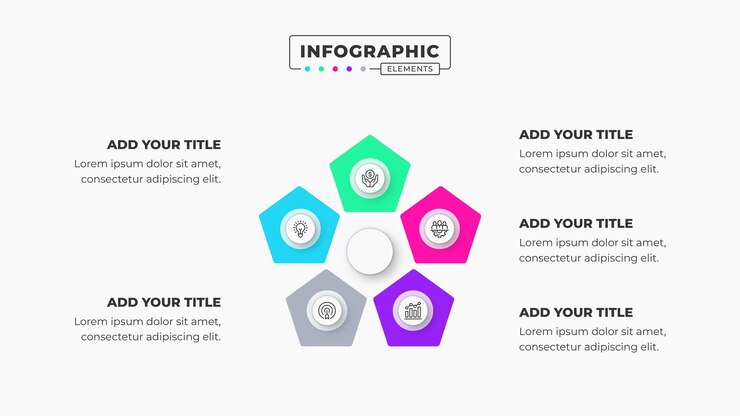 INFOGRAPHIC
ELEMENTS

ADD YOUR TITLE
Lorem ipsum dolor sit amet, consectetur adipiscing elit.

ADD YOUR TITLE
Lorem ipsum dolor sit amet, consectetur adipiscing elit.

ADD YOUR TITLE
Lorem ipsum dolor sit amet, consectetur adipiscing elit.

ADD YOUR TITLE
Lorem ipsum dolor sit amet, consectetur adipiscing elit.

ADD YOUR TITLE
Lorem ipsum dolor sit amet, consectetur adipiscing elit.