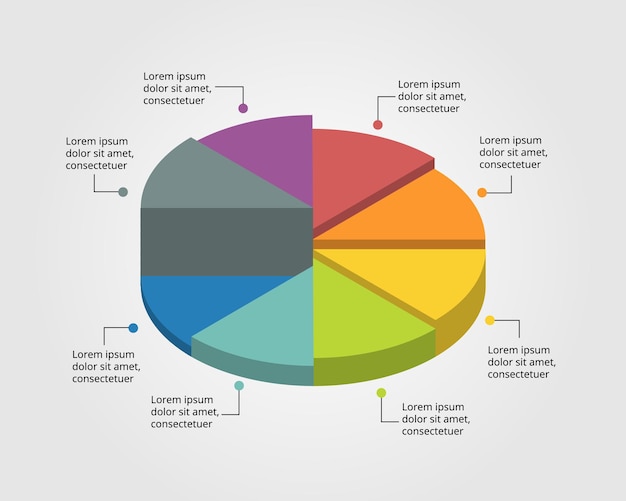 Lorem ipsum dolor sit amet, consectetuer

Lorem ipsum dolor sit amet, consectetuer

Lorem ipsum dolor sit amet, consectetuer

Lorem ipsum dolor sit amet, consectetuer

Lorem ipsum dolor sit amet, consectetuer

Lorem ipsum dolor sit amet, consectetuer

Lorem ipsum dolor sit amet, consectetuer

Lorem ipsum dolor sit amet, consectetuer