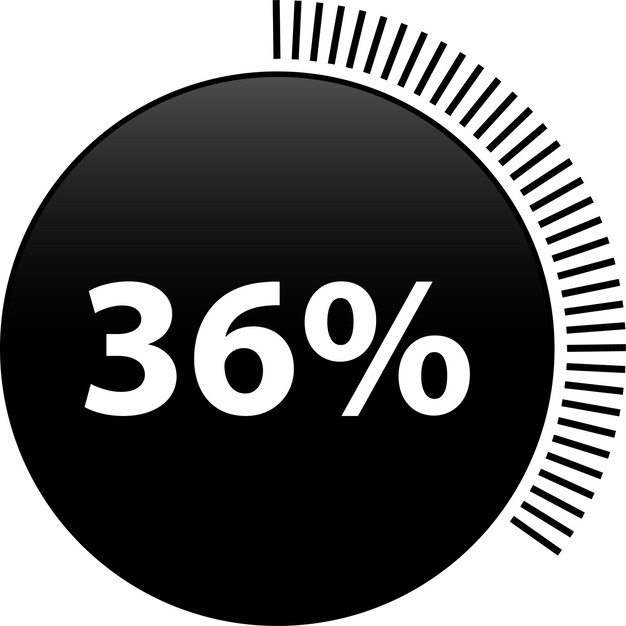 36%