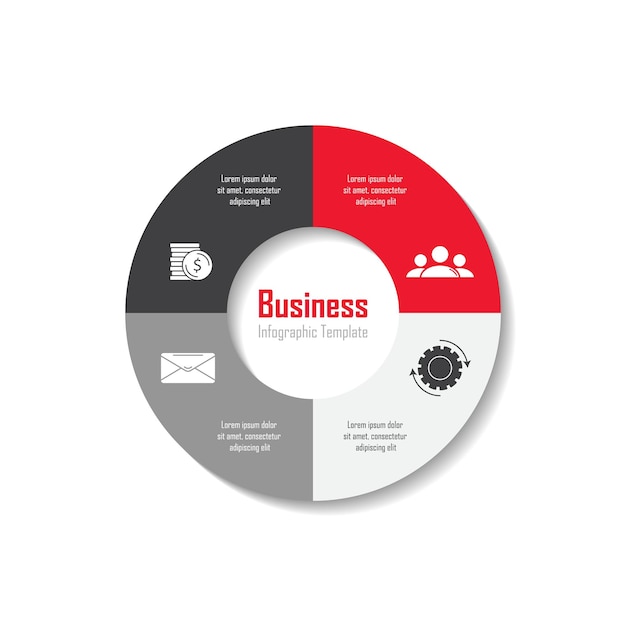 Lorem ipsum dolor sit amet, consectetur adipiscing elit

Lorem ipsum dolor sit amet, consectetur adipiscing elit

$

Business
Infographic Template

Lorem ipsum dolor sit amet, consectetur adipiscing elit

Lorem ipsum dolor sit amet, consectetur adipiscing elit