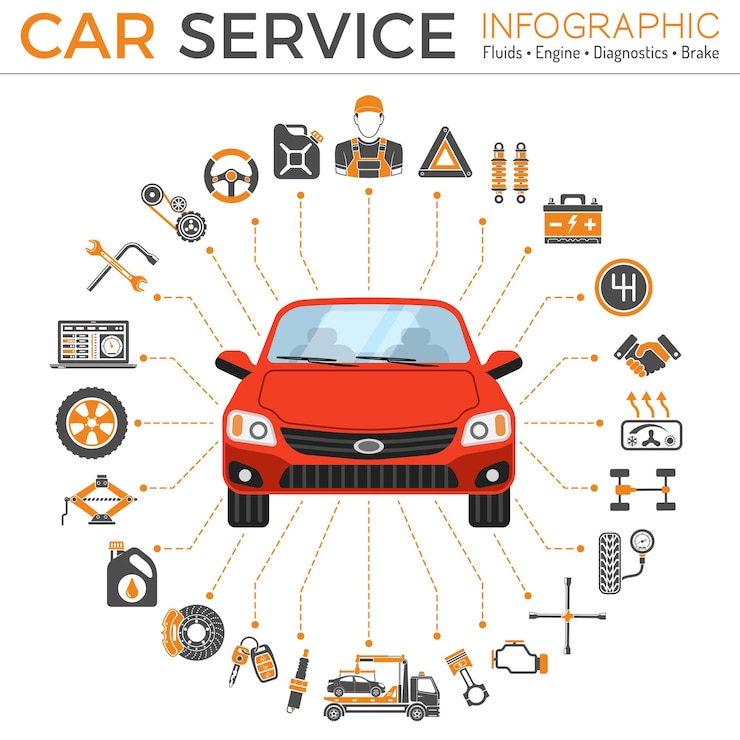 CAR SERVICE INFOGRAPHIC
Fluids • Engine • Diagnostics • Brake