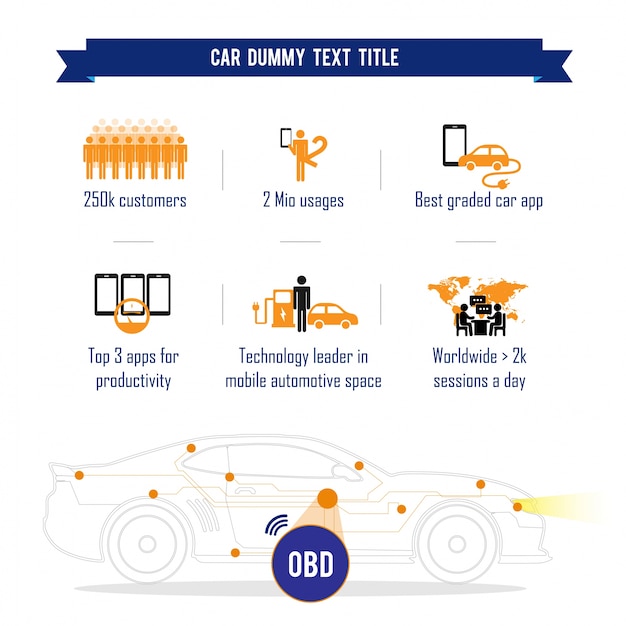 CAR DUMMY TEXT TITLE

250k customers

2 Mio usages

Best graded car app

Top 3 apps for productivity

Technology leader in mobile automotive space

Worldwide > 2k sessions a day

OBD