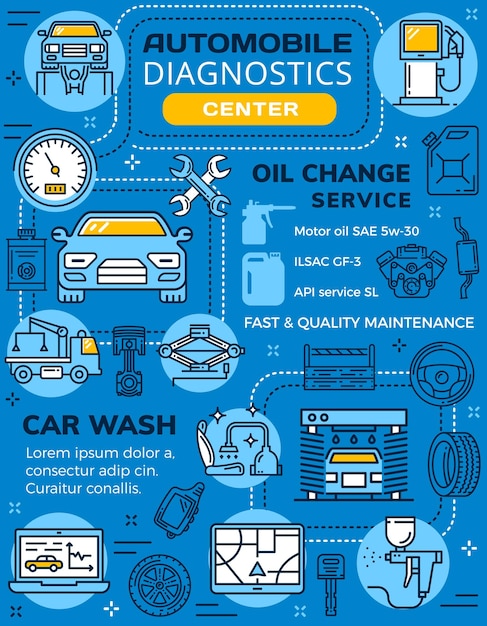 AUTOMOBILE DIAGNOSTICS
CENTER

OIL CHANGE SERVICE

Motor oil SAE 5w-30

ILSAC GF-3

API service SL

FAST & QUALITY MAINTENANCE

CAR WASH

Lorem ipsum dolor a, consectur adip cin. Curaitur conallis.