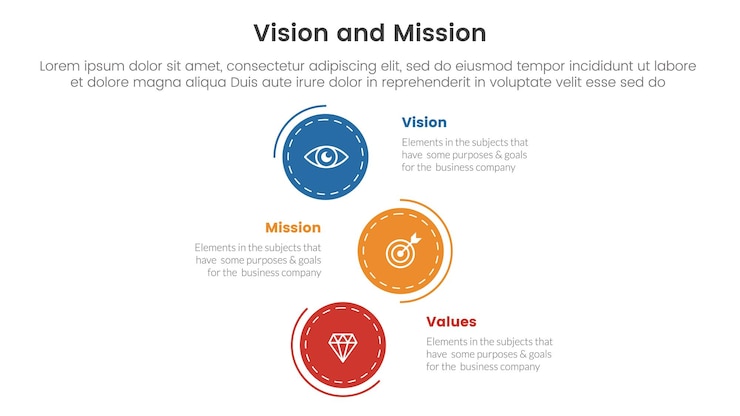 Vision and Mission

Lorem ipsum dolor sit amet, consectetur adipiscing elit, sed do eiusmod tempor incididunt ut labore et dolore magna aliqua Duis aute irure dolor in reprehenderit in voluptate velit esse sed do

Vision

Elements in the subjects that have some purposes & goals for the business company

Mission

Elements in the subjects that have some purposes & goals for the business company

Values

Elements in the subjects that have some purposes & goals for the business company