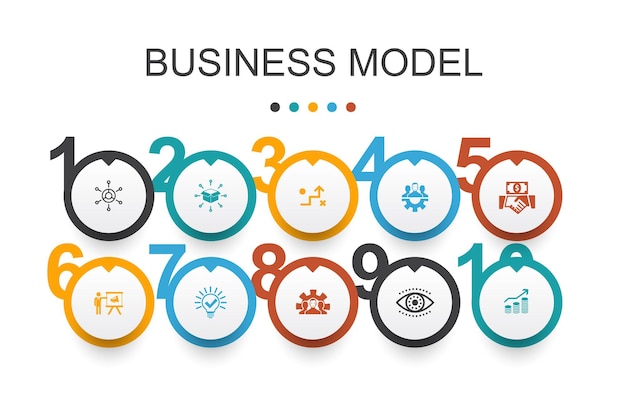 BUSINESS MODEL

1

2

3

4

5

6

7

8

9

10