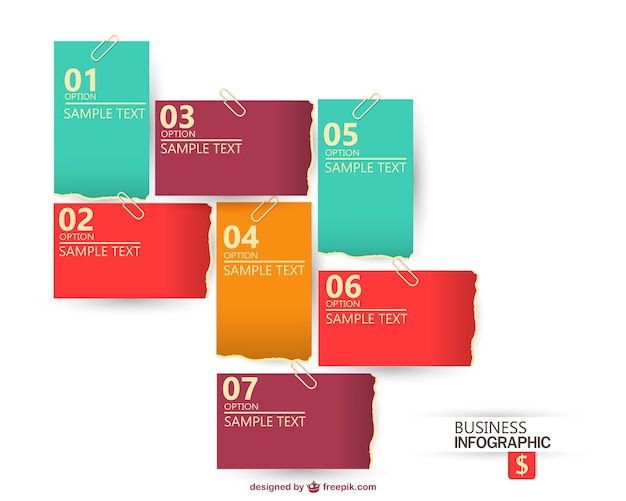 01
OPTION
SAMPLE TEXT

02
OPTION
SAMPLE TEXT

03
OPTION
SAMPLE TEXT

04
OPTION
SAMPLE TEXT

05
OPTION
SAMPLE TEXT

06
OPTION
SAMPLE TEXT

07
OPTION
SAMPLE TEXT

BUSINESS
INFOGRAPHIC
$

designed by freepik.com