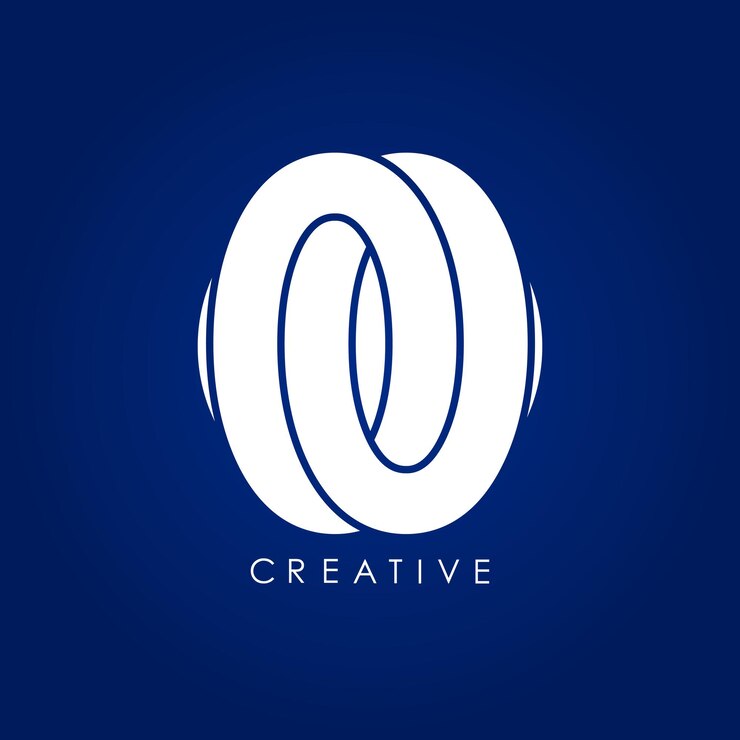 CREATIVE