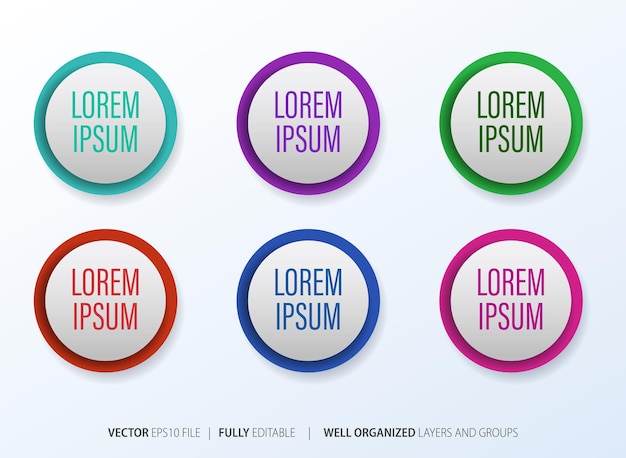 LOREM IPSUM

LOREM IPSUM

LOREM IPSUM

LOREM IPSUM

LOREM IPSUM

LOREM IPSUM

VECTOR EPS10 FILE | FULLY EDITABLE | WELL ORGANIZED LAYERS AND GROUPS