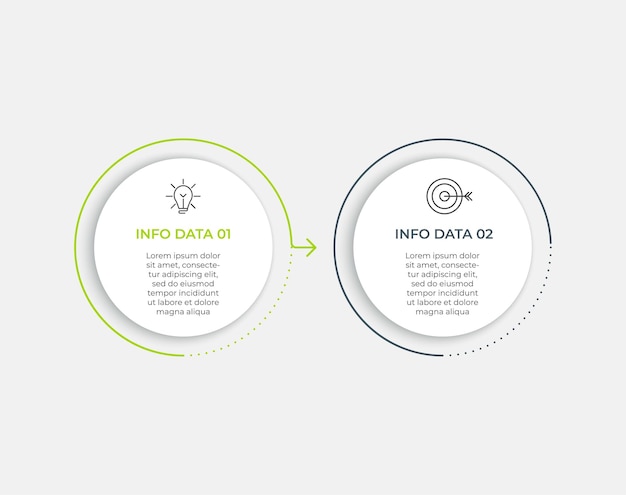 INFO DATA 01

Lorem ipsum dolor sit amet, consectetur adipiscing elit, sed do eiusmod tempor incididunt ut labore et dolore magna aliqua

INFO DATA 02

Lorem ipsum dolor sit amet, consectetur adipiscing elit, sed do eiusmod tempor incididunt ut labore et dolore magna aliqua