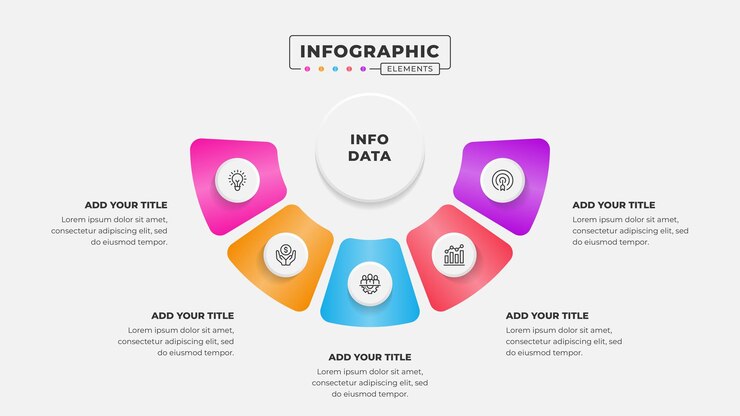 INFOGRAPHIC
ELEMENTS

INFO DATA

ADD YOUR TITLE
Lorem ipsum dolor sit amet, consectetur adipiscing elit, sed do eiusmod tempor.

ADD YOUR TITLE
Lorem ipsum dolor sit amet, consectetur adipiscing elit, sed do eiusmod tempor.

ADD YOUR TITLE
Lorem ipsum dolor sit amet, consectetur adipiscing elit, sed do eiusmod tempor.

ADD YOUR TITLE
Lorem ipsum dolor sit amet, consectetur adipiscing elit, sed do eiusmod tempor.

ADD YOUR TITLE
Lorem ipsum dolor sit amet, consectetur adipiscing elit, sed do eiusmod tempor.