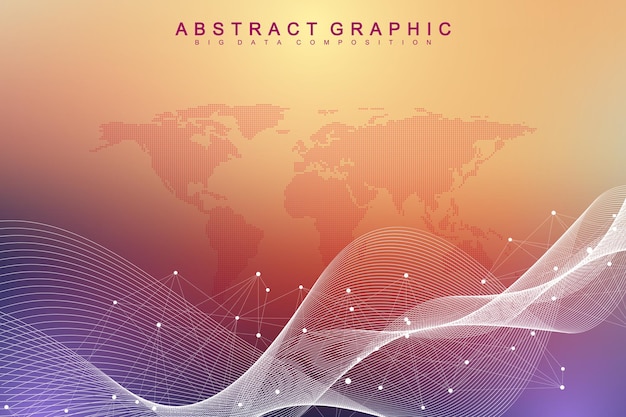 ABSTRACT GRAPHIC
BIG DATA COMPOSITION