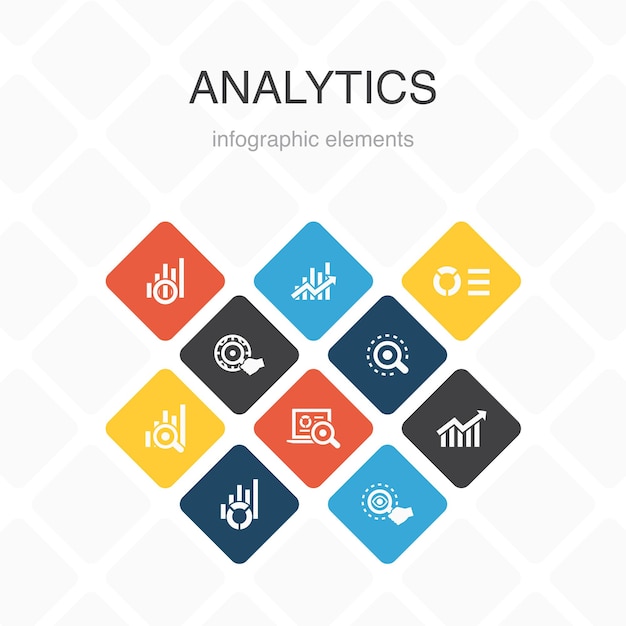 ANALYTICS

infographic elements