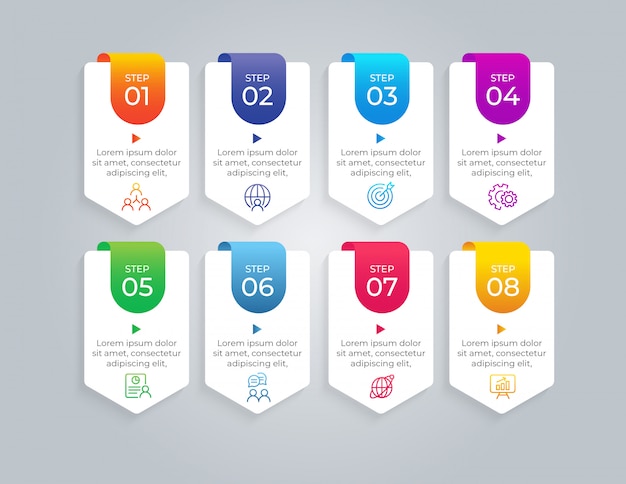 STEP 01

Lorem ipsum dolor sit amet, consectetur adipiscing elit,

STEP 02

Lorem ipsum dolor sit amet, consectetur adipiscing elit,

STEP 03

Lorem ipsum dolor sit amet, consectetur adipiscing elit,

STEP 04

Lorem ipsum dolor sit amet, consectetur adipiscing elit,

STEP 05

Lorem ipsum dolor sit amet, consectetur adipiscing elit,

STEP 06

Lorem ipsum dolor sit amet, consectetur adipiscing elit,

STEP 07

Lorem ipsum dolor sit amet, consectetur adipiscing elit,

STEP 08

Lorem ipsum dolor sit amet, consectetur adipiscing elit,