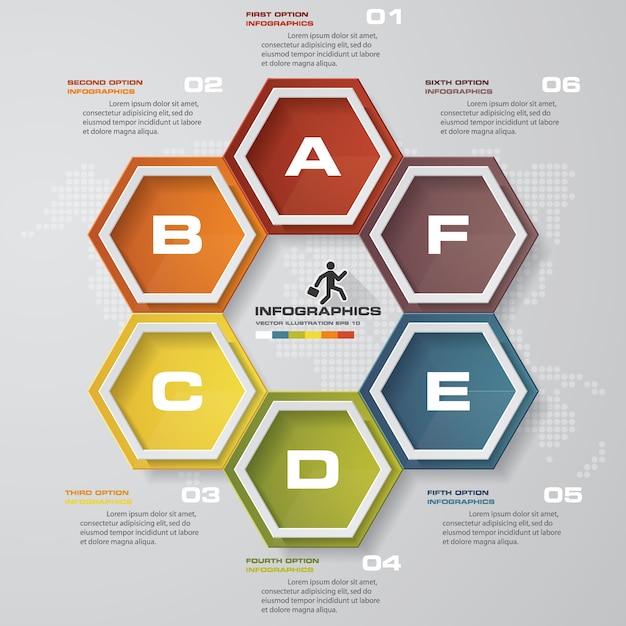 FIRST OPTION
INFOGRAPHICS
01
Lorem ipsum dolor sit amet, consectetur adipisicing elit, sed do eiusmod tempor incididunt ut labore et dolore magna aliqua.

SECOND OPTION
INFOGRAPHICS
02
Lorem ipsum dolor sit amet, consectetur adipisicing elit, sed do eiusmod tempor incididunt ut labore et dolore magna aliqua.

SIXTH OPTION
INFOGRAPHICS
06
Lorem ipsum dolor sit amet, consectetur adipisicing elit, sed do eiusmod tempor incididunt ut labore et dolore magna aliqua.

A

B

F

INFOGRAPHICS
VECTOR ILLUSTRATION EPS 10

C

E

D

THIRD OPTION
INFOGRAPHICS
03
Lorem ipsum dolor sit amet, consectetur adipisicing elit, sed do eiusmod tempor incididunt ut labore et dolore magna aliqua.

FIFTH OPTION
INFOGRAPHICS
05
Lorem ipsum dolor sit amet, consectetur adipisicing elit, sed do eiusmod tempor incididunt ut labore et dolore magna aliqua.

FOURTH OPTION
INFOGRAPHICS
04
Lorem ipsum dolor sit amet, consectetur adipisicing elit, sed do eiusmod tempor incididunt ut labore et dolore magna aliqua.