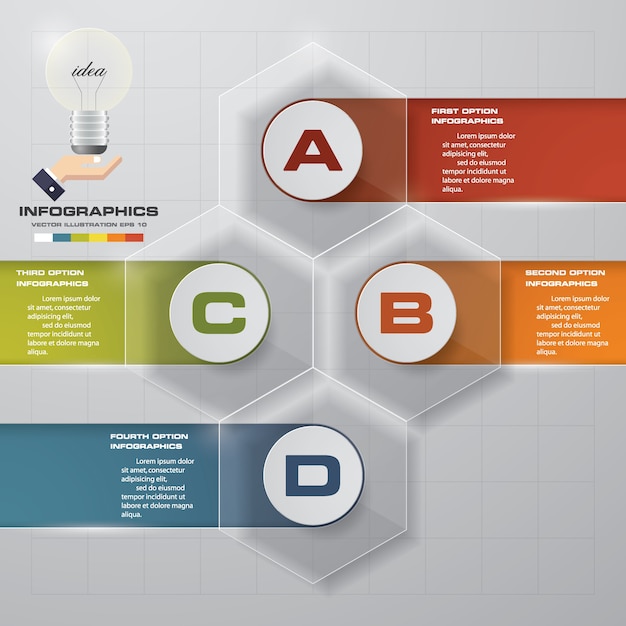 idea

INFOGRAPHICS
VECTOR ILLUSTRATION EPS 10

A

FIRST OPTION
INFOGRAPHICS
Lorem ipsum dolor sit amet, consectetur adipisicing elit, sed do eiusmod tempor incididunt ut labore et dolore magna aliqua.

THIRD OPTION
INFOGRAPHICS
Lorem ipsum dolor sit amet, consectetur adipisicing elit, sed do eiusmod tempor incididunt ut labore et dolore magna aliqua.

C

B

SECOND OPTION
INFOGRAPHICS
Lorem ipsum dolor sit amet, consectetur adipisicing elit, sed do eiusmod tempor incididunt ut labore et dolore magna aliqua.

FOURTH OPTION
INFOGRAPHICS
Lorem ipsum dolor sit amet, consectetur adipisicing elit, sed do eiusmod tempor incididunt ut labore et dolore magna aliqua.

D