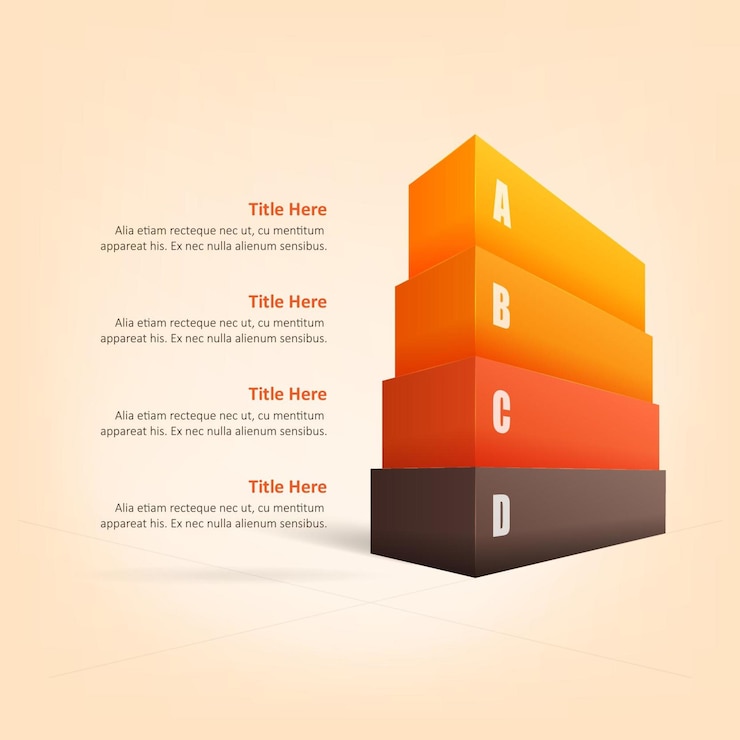 Title Here
Alia etiam recteque nec ut, cu mentitum appareat his. Ex nec nulla alienum sensibus.

Title Here
Alia etiam recteque nec ut, cu mentitum appareat his. Ex nec nulla alienum sensibus.

Title Here
Alia etiam recteque nec ut, cu mentitum appareat his. Ex nec nulla alienum sensibus.

Title Here
Alia etiam recteque nec ut, cu mentitum appareat his. Ex nec nulla alienum sensibus.

A

B

C

D