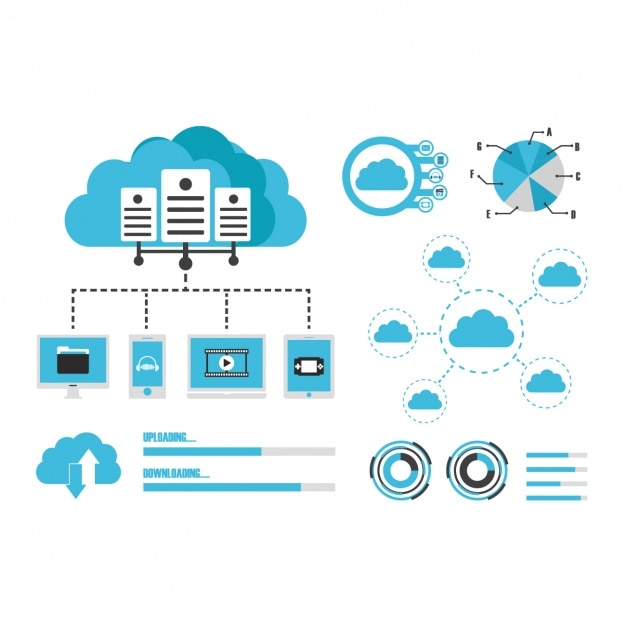 A
B
C
D
E
F
G

UPLOADING.....

DOWNLOADING.....