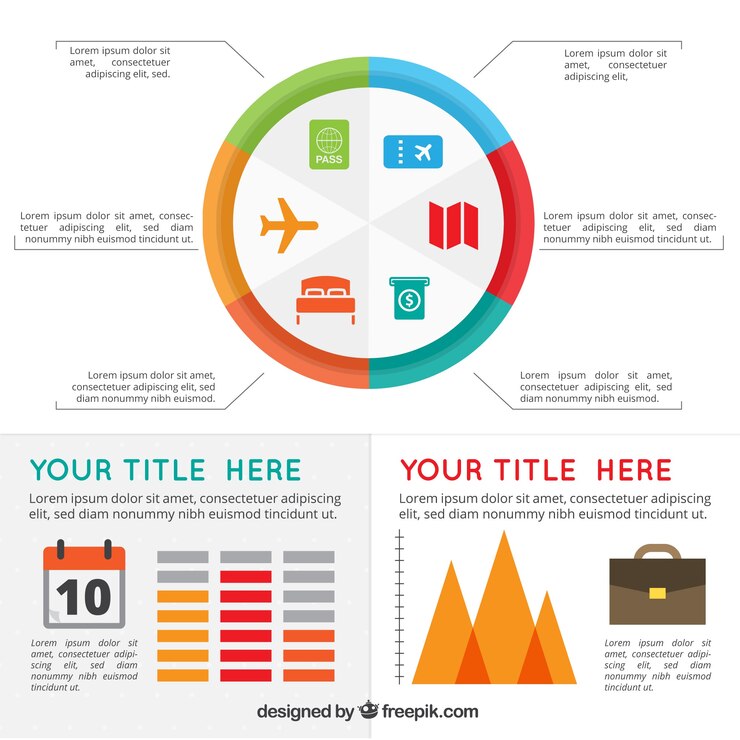 Lorem ipsum dolor sit amet, consectetuer adipiscing elit, sed.

Lorem ipsum dolor sit amet, consectetuer adipiscing elit,

PASS

Lorem ipsum dolor sit amet, consectetuer adipiscing elit, sed diam nonummy nibh euismod tincidunt ut.

Lorem ipsum dolor sit amet, consectetuer adipiscing elit, sed diam nonummy nibh euismod tincidunt ut.

Lorem ipsum dolor sit amet, consectetuer adipiscing elit, sed diam nonummy nibh euismod.

Lorem ipsum dolor sit amet, consectetuer adipiscing elit, sed diam nonummy nibh euismod.

YOUR TITLE HERE

Lorem ipsum dolor sit amet, consectetuer adipiscing elit, sed diam nonummy nibh euismod tincidunt ut.

10

Lorem ipsum dolor sit amet, consectetuer adipiscing elit, sed diam nonummy nibh euismod tincidunt ut.

YOUR TITLE HERE

Lorem ipsum dolor sit amet, consectetuer adipiscing elit, sed diam nonummy nibh euismod tincidunt ut.

Lorem ipsum dolor sit amet, consectetuer adipiscing elit, sed diam nonummy nibh euismod tincidunt ut.

designed by freepik.com