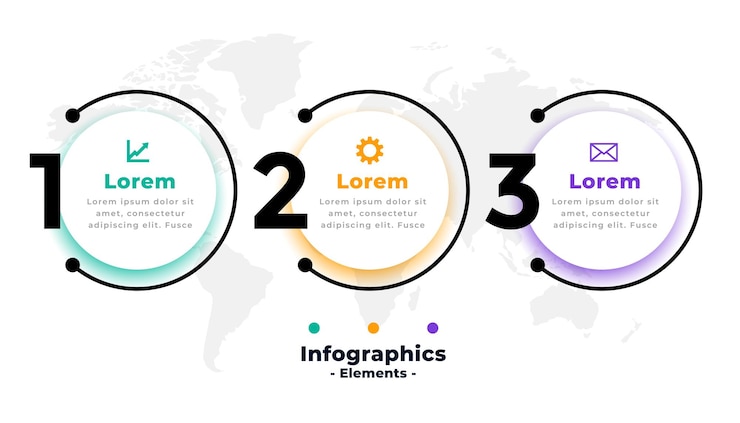 1
Lorem
Lorem ipsum dolor sit amet, consectetur adipiscing elit. Fusce

2
Lorem
Lorem ipsum dolor sit amet, consectetur adipiscing elit. Fusce

3
Lorem
Lorem ipsum dolor sit amet, consectetur adipiscing elit. Fusce

Infographics
- Elements -