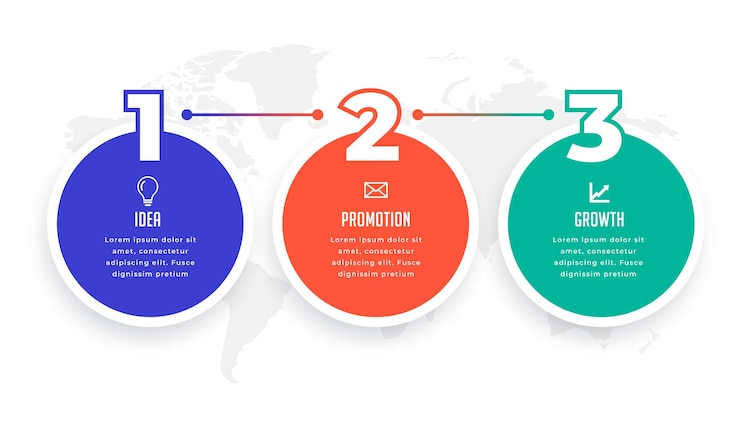 1

IDEA

Lorem ipsum dolor sit amet, consectetur adipiscing elit. Fusce dignissim pretium

2

PROMOTION

Lorem ipsum dolor sit amet, consectetur adipiscing elit. Fusce dignissim pretium

3

GROWTH

Lorem ipsum dolor sit amet, consectetur adipiscing elit. Fusce dignissim pretium