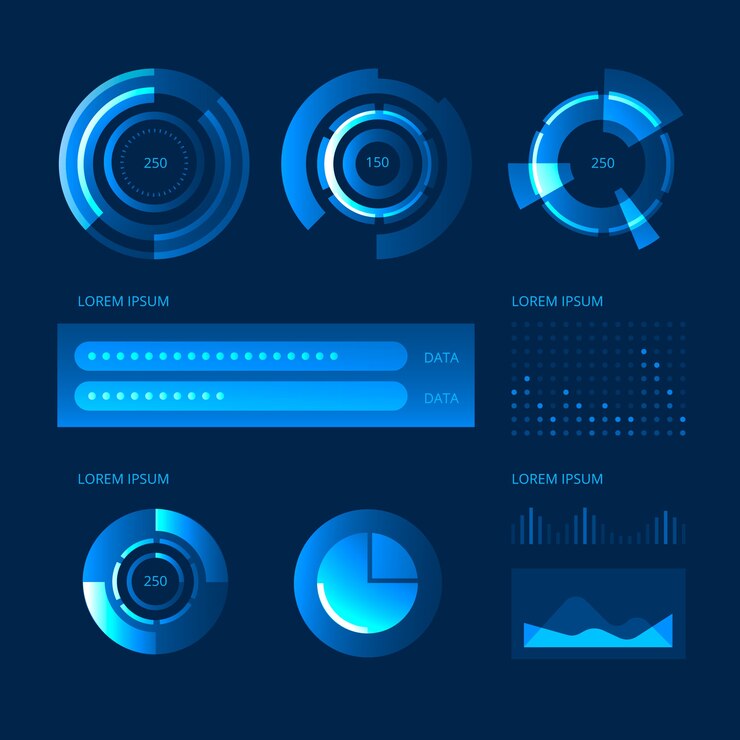 250

150

250

LOREM IPSUM

DATA

DATA

LOREM IPSUM

LOREM IPSUM

250

LOREM IPSUM