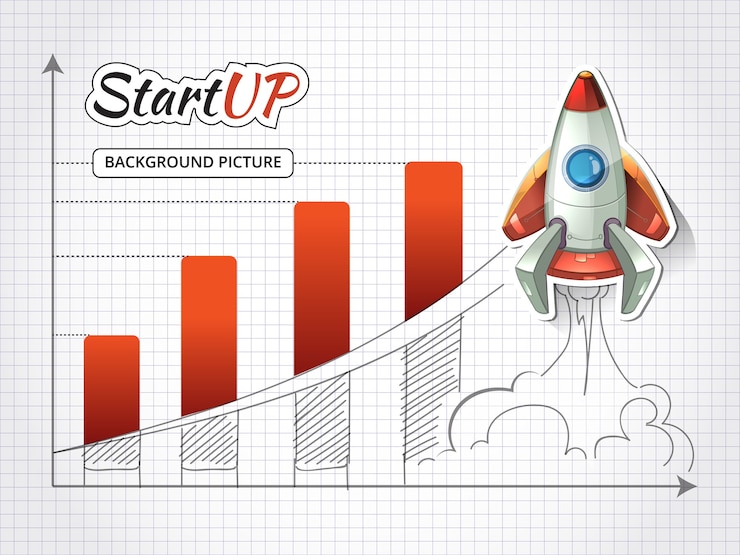 StartUP

BACKGROUND PICTURE