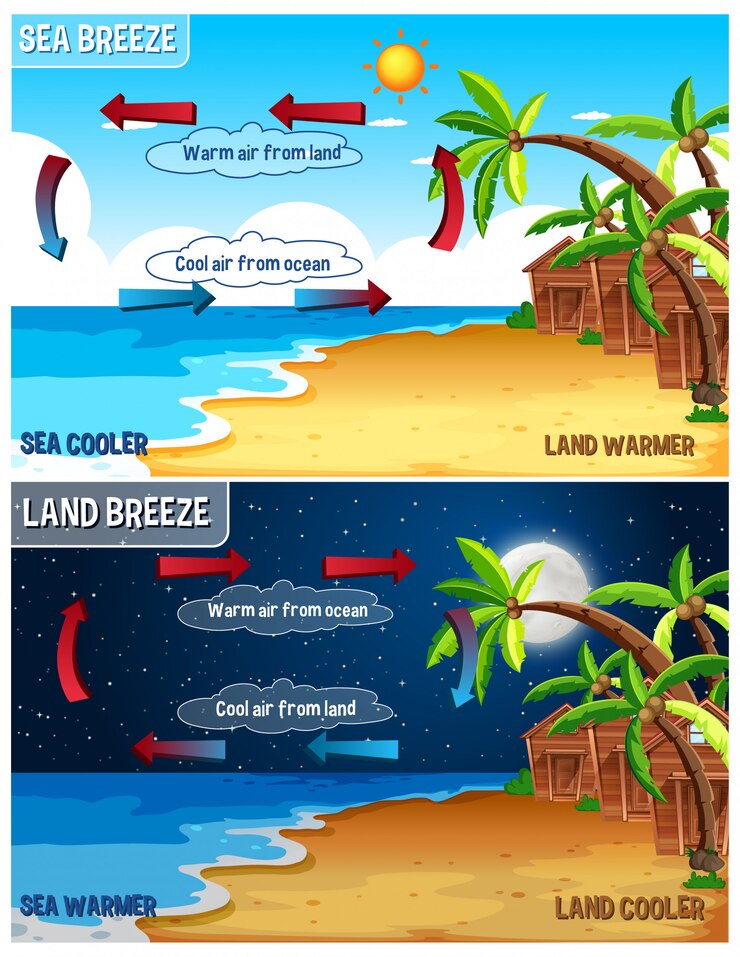 SEA BREEZE

Warm air from land

Cool air from ocean

SEA COOLER

LAND WARMER

LAND BREEZE

Warm air from ocean

Cool air from land

SEA WARMER

LAND COOLER