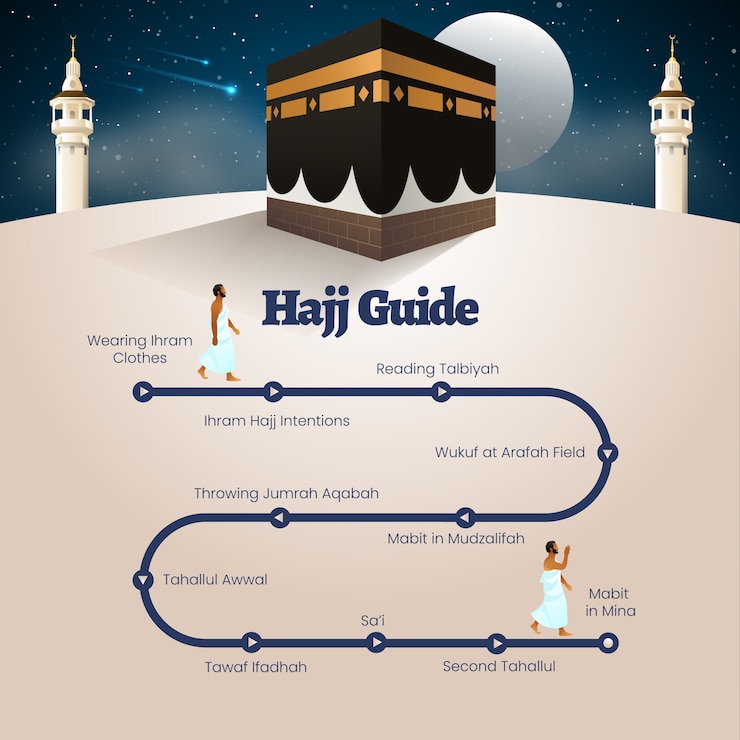 Hajj Guide

Wearing Ihram Clothes

Ihram Hajj Intentions

Reading Talbiyah

Wukuf at Arafah Field

Mabit in Mudzalifah

Throwing Jumrah Aqabah

Tahallul Awwal

Tawaf Ifadhah

Sa'i

Second Tahallul

Mabit in Mina