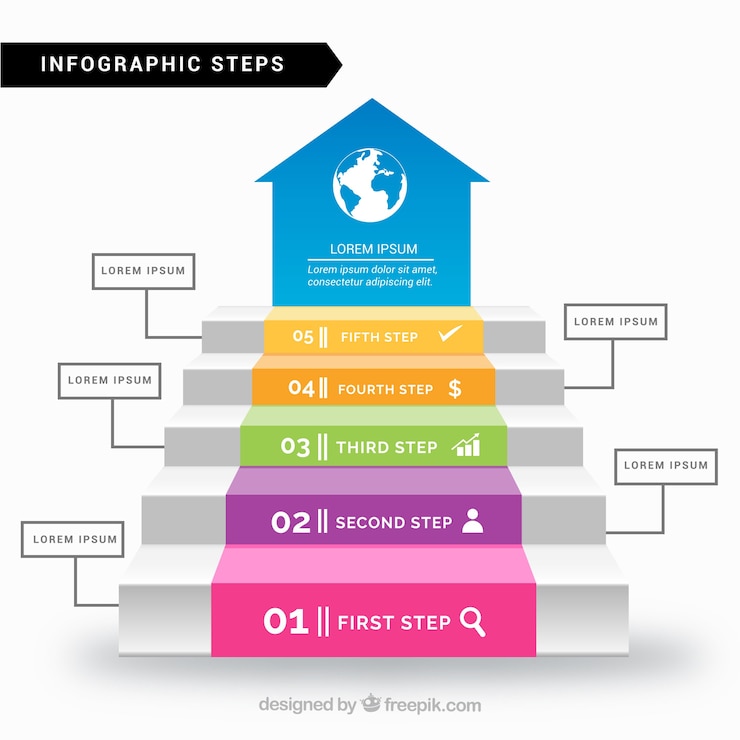 INFOGRAPHIC STEPS

LOREM IPSUM
Lorem ipsum dolor sit amet, consectetur adipiscing elit.

LOREM IPSUM

LOREM IPSUM

05 FIFTH STEP

LOREM IPSUM

04 FOURTH STEP $

03 THIRD STEP

LOREM IPSUM

02 SECOND STEP

LOREM IPSUM

01 FIRST STEP

designed by freepik.com