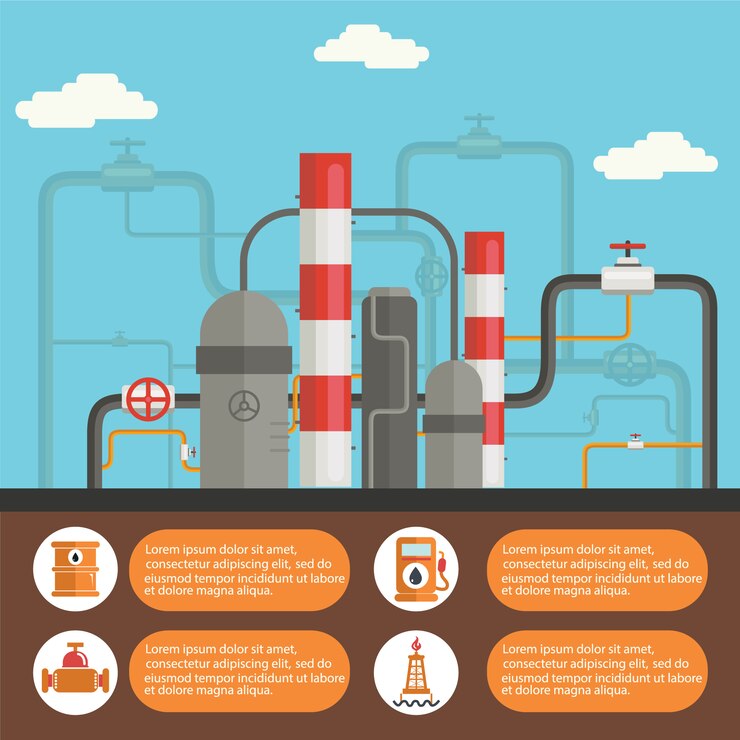 Lorem ipsum dolor sit amet, consectetur adipiscing elit, sed do eiusmod tempor incididunt ut labore et dolore magna aliqua.

Lorem ipsum dolor sit amet, consectetur adipiscing elit, sed do eiusmod tempor incididunt ut labore et dolore magna aliqua.

Lorem ipsum dolor sit amet, consectetur adipiscing elit, sed do eiusmod tempor incididunt ut labore et dolore magna aliqua.

Lorem ipsum dolor sit amet, consectetur adipiscing elit, sed do eiusmod tempor incididunt ut labore et dolore magna aliqua.