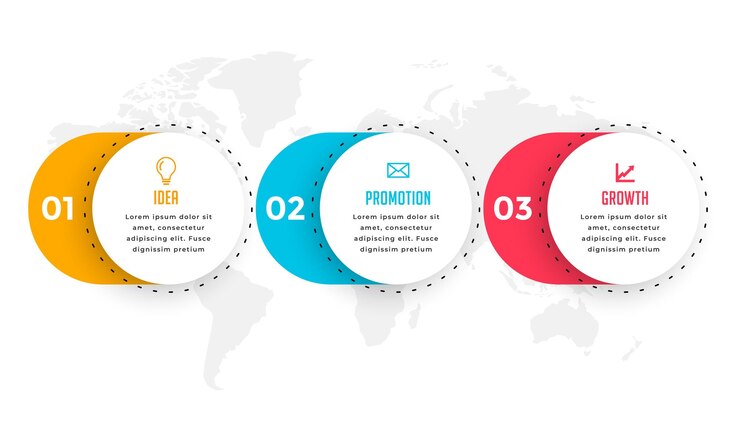 01

IDEA

Lorem ipsum dolor sit amet, consectetur adipiscing elit. Fusce dignissim pretium

02

PROMOTION

Lorem ipsum dolor sit amet, consectetur adipiscing elit. Fusce dignissim pretium

03

GROWTH

Lorem ipsum dolor sit amet, consectetur adipiscing elit. Fusce dignissim pretium