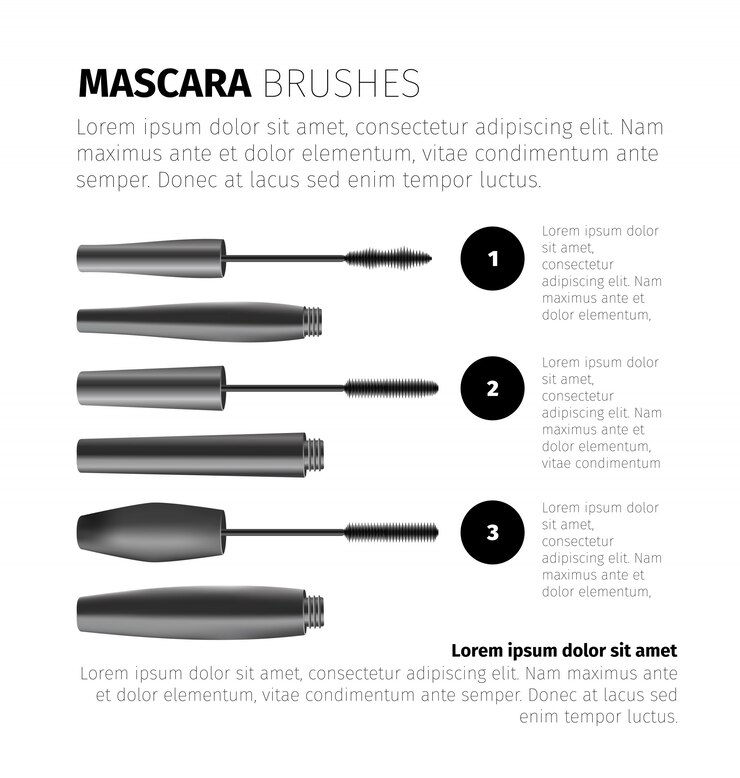 MASCARA BRUSHES

Lorem ipsum dolor sit amet, consectetur adipiscing elit. Nam maximus ante et dolor elementum, vitae condimentum ante semper. Donec at lacus sed enim tempor luctus.

1

Lorem ipsum dolor sit amet, consectetur adipiscing elit. Nam maximus ante et dolor elementum,

2

Lorem ipsum dolor sit amet, consectetur adipiscing elit. Nam maximus ante et dolor elementum, vitae condimentum

3

Lorem ipsum dolor sit amet, consectetur adipiscing elit. Nam maximus ante et dolor elementum,

Lorem ipsum dolor sit amet

Lorem ipsum dolor sit amet, consectetur adipiscing elit. Nam maximus ante et dolor elementum, vitae condimentum ante semper. Donec at lacus sed enim tempor luctus.