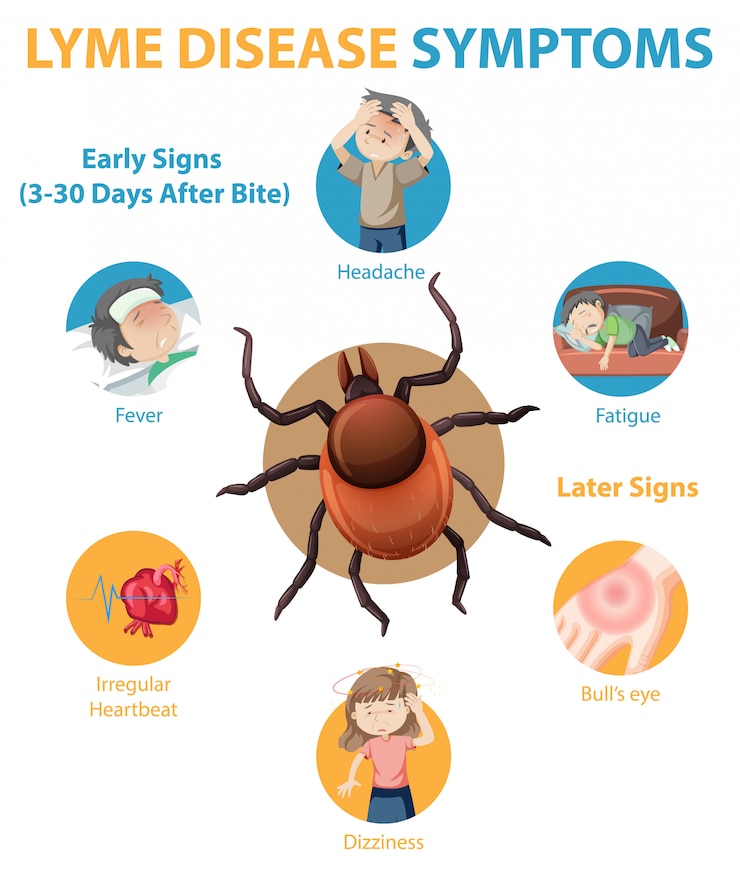 LYME DISEASE SYMPTOMS

Early Signs
(3-30 Days After Bite)

Headache

Fever

Fatigue

Later Signs

Irregular Heartbeat

Bull's eye

Dizziness