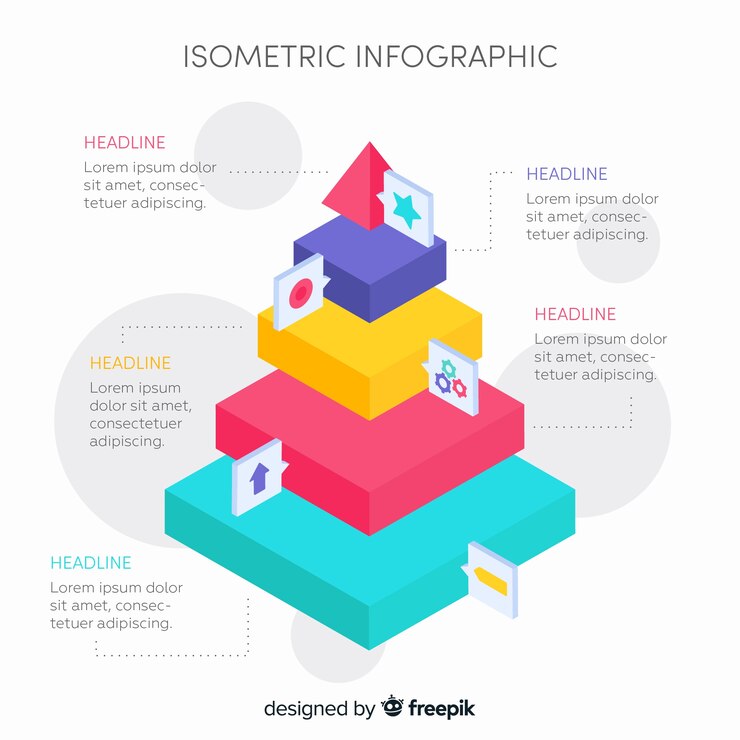 ISOMETRIC INFOGRAPHIC

HEADLINE
Lorem ipsum dolor sit amet, consectetuer adipiscing.

HEADLINE
Lorem ipsum dolor sit amet, consectetuer adipiscing.

HEADLINE
Lorem ipsum dolor sit amet, consectetuer adipiscing.

HEADLINE
Lorem ipsum dolor sit amet, consectetuer adipiscing.

HEADLINE
Lorem ipsum dolor sit amet, consectetuer adipiscing.

designed by freepik