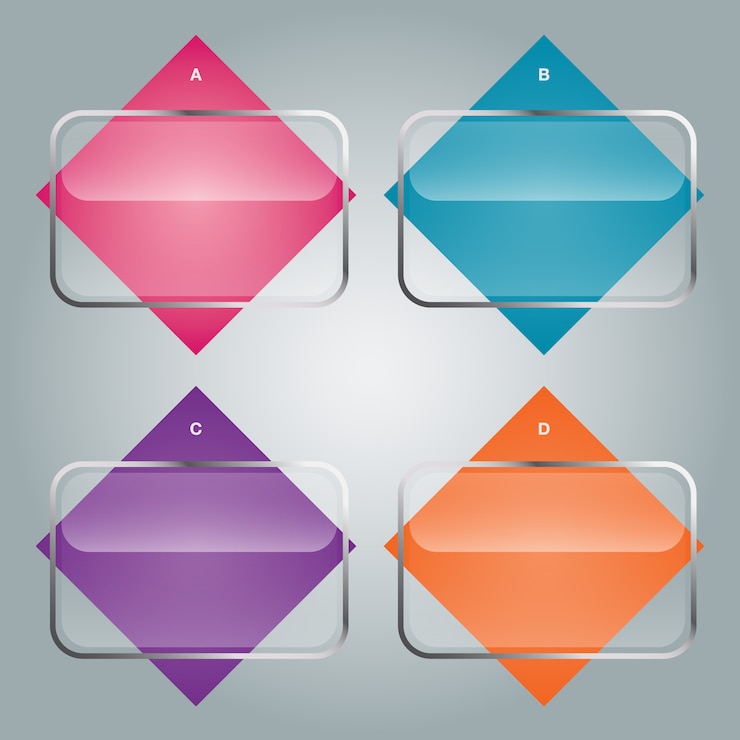 A

B

C

D