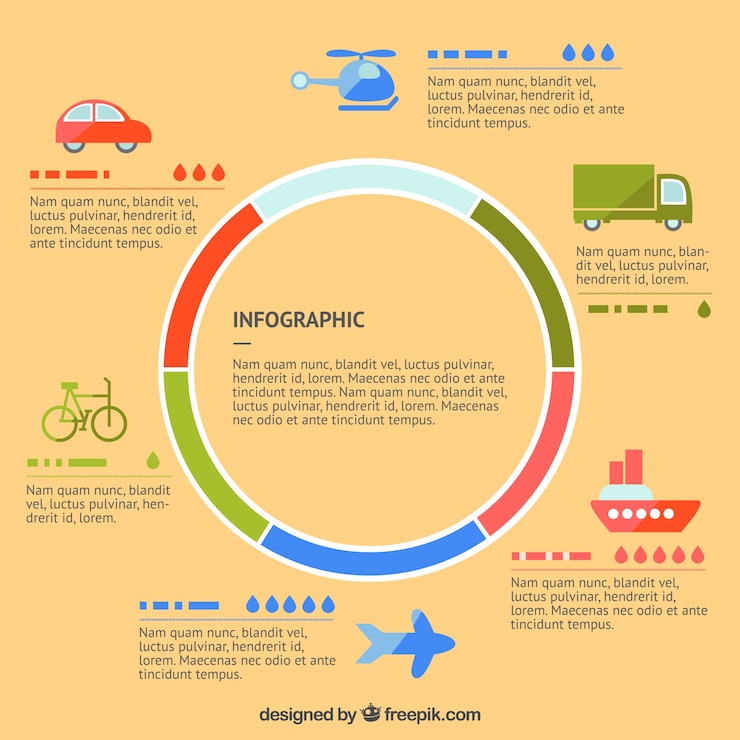 Nam quam nunc, blandit vel, luctus pulvinar, hendrerit id, lorem. Maecenas nec odio et ante tincidunt tempus.

Nam quam nunc, blandit vel, luctus pulvinar, hendrerit id, lorem. Maecenas nec odio et ante tincidunt tempus.

Nam quam nunc, blandit vel, luctus pulvinar, hendrerit id, lorem.

INFOGRAPHIC

Nam quam nunc, blandit vel, luctus pulvinar, hendrerit id, lorem. Maecenas nec odio et ante tincidunt tempus. Nam quam nunc, blandit vel, luctus pulvinar, hendrerit id, lorem. Maecenas nec odio et ante tincidunt tempus.

Nam quam nunc, blandit vel, luctus pulvinar, hendrerit id, lorem.

Nam quam nunc, blandit vel, luctus pulvinar, hendrerit id, lorem. Maecenas nec odio et ante tincidunt tempus.

Nam quam nunc, blandit vel, luctus pulvinar, hendrerit id, lorem. Maecenas nec odio et ante tincidunt tempus.

designed by freepik.com