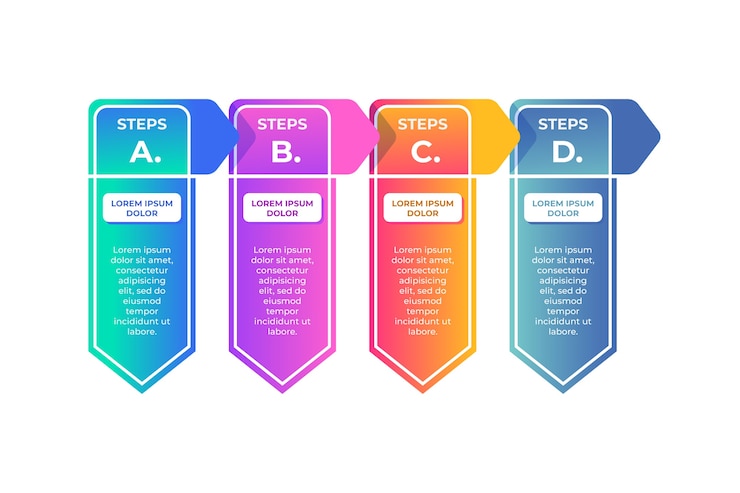 STEPS
A.

LOREM IPSUM DOLOR

Lorem ipsum dolor sit amet, consectetur adipisicing elit, sed do eiusmod tempor incididunt ut labore.

STEPS
B.

LOREM IPSUM DOLOR

Lorem ipsum dolor sit amet, consectetur adipisicing elit, sed do eiusmod tempor incididunt ut labore.

STEPS
C.

LOREM IPSUM DOLOR

Lorem ipsum dolor sit amet, consectetur adipisicing elit, sed do eiusmod tempor incididunt ut labore.

STEPS
D.

LOREM IPSUM DOLOR

Lorem ipsum dolor sit amet, consectetur adipisicing elit, sed do eiusmod tempor incididunt ut labore.